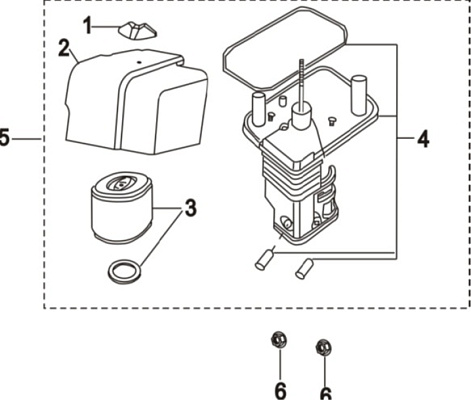 1
2
5
3
4
6
6